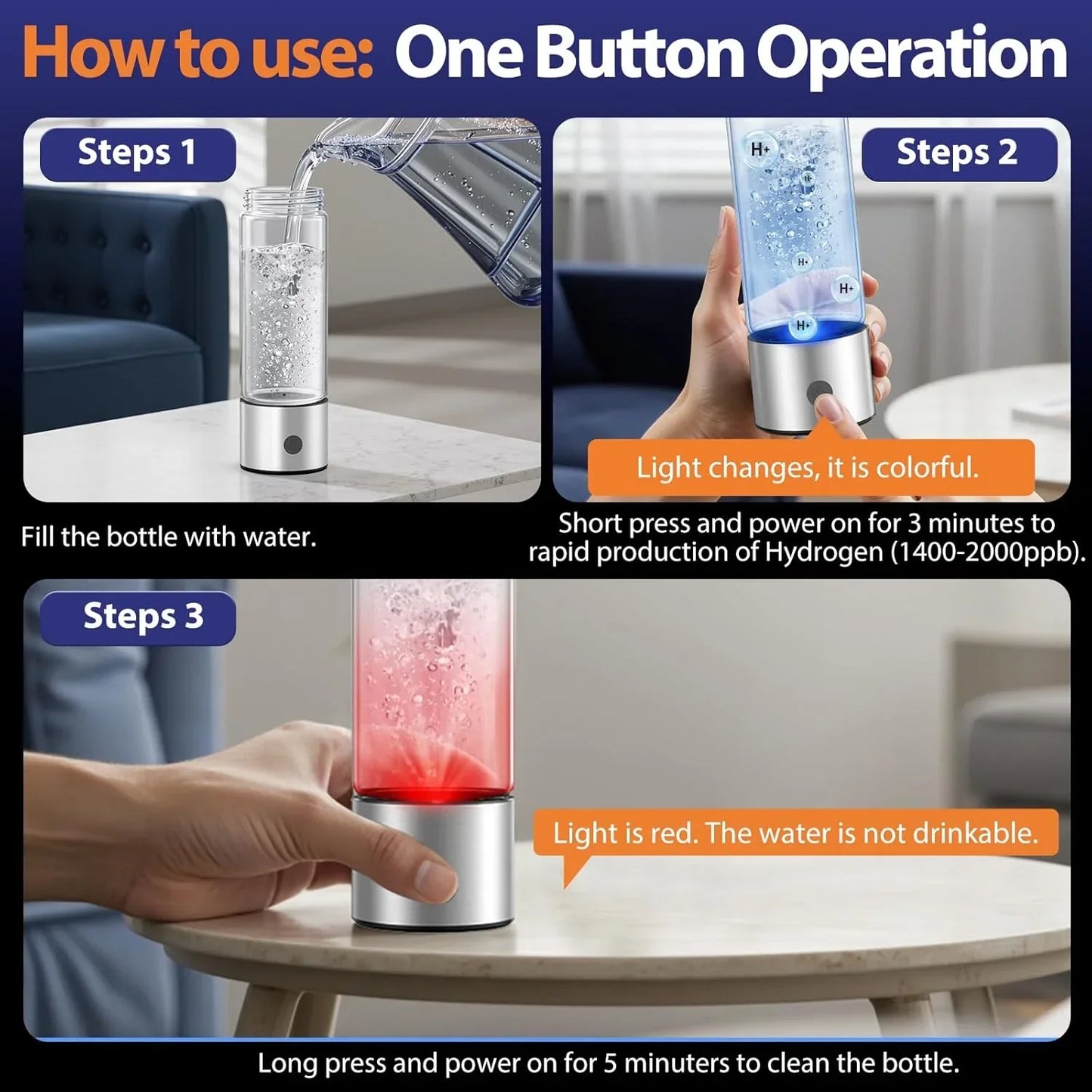 How to use: One Button Operation

Steps 1

Fill the bottle with water.

Steps 2

H+

H+

H+

H+

H+

Light changes, it is colorful.

Short press and power on for 3 minutes to rapid production of Hydrogen (1400-2000ppb).

Steps 3

Light is red. The water is not drinkable.

Long press and power on for 5 minuters to clean the bottle.